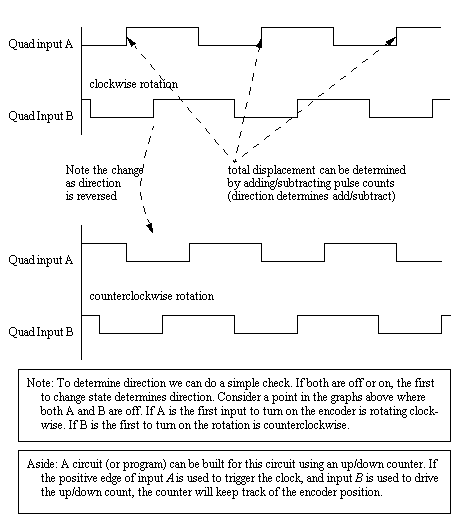 Quad input A

clockwise rotation

Quad Input B

Note the change as direction is reversed

total displacement can be determined by adding/subtracting pulse counts (direction determines add/subtract)

Quad input A

counterclockwise rotation

Quad Input B

Note: To determine direction we can do a simple check. If both are off or on, the first to change state determines direction. Consider a point in the graphs above where both A and B are off. If A is the first input to turn on the encoder is rotating clockwise. If B is the first to turn on the rotation is counterclockwise.

Aside: A circuit (or program) can be built for this circuit using an up/down counter. If the positive edge of input A is used to trigger the clock, and input B is used to drive the up/down count, the counter will keep track of the encoder position.